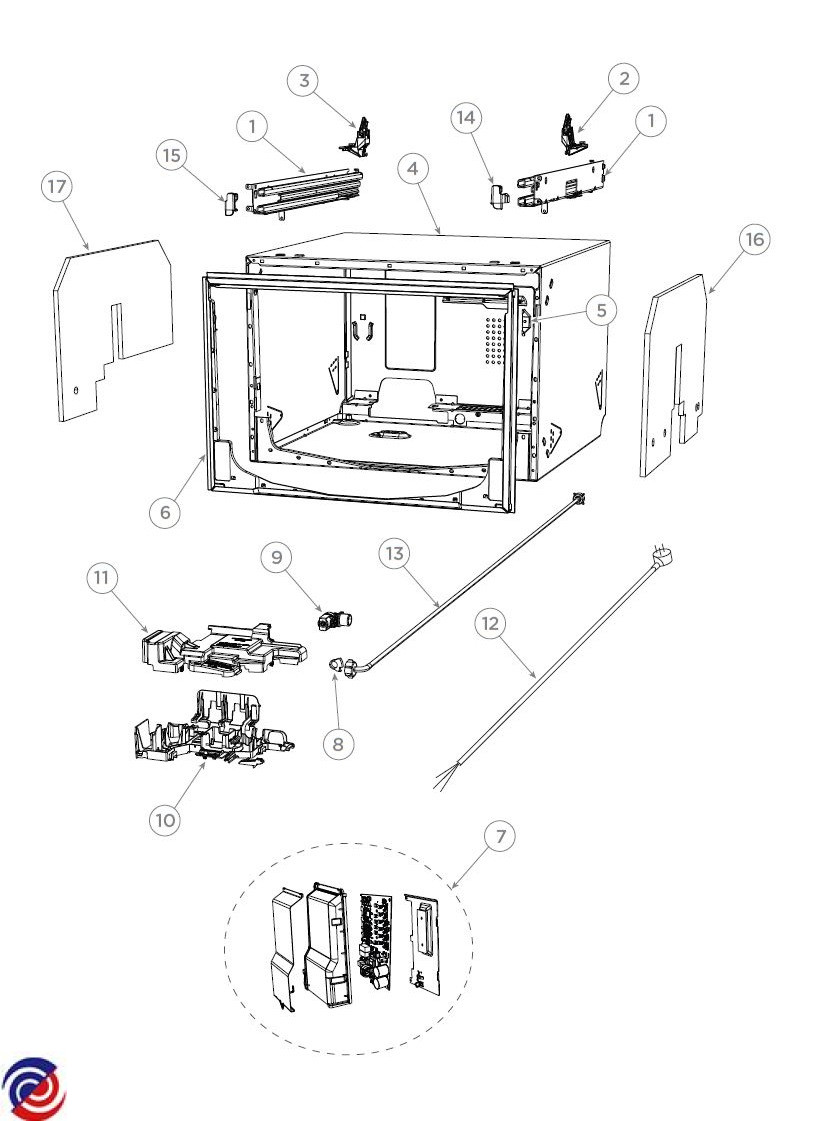 3
2
1
14
1
15
4
17
16
5
6
9
13
11
12
8
10
7